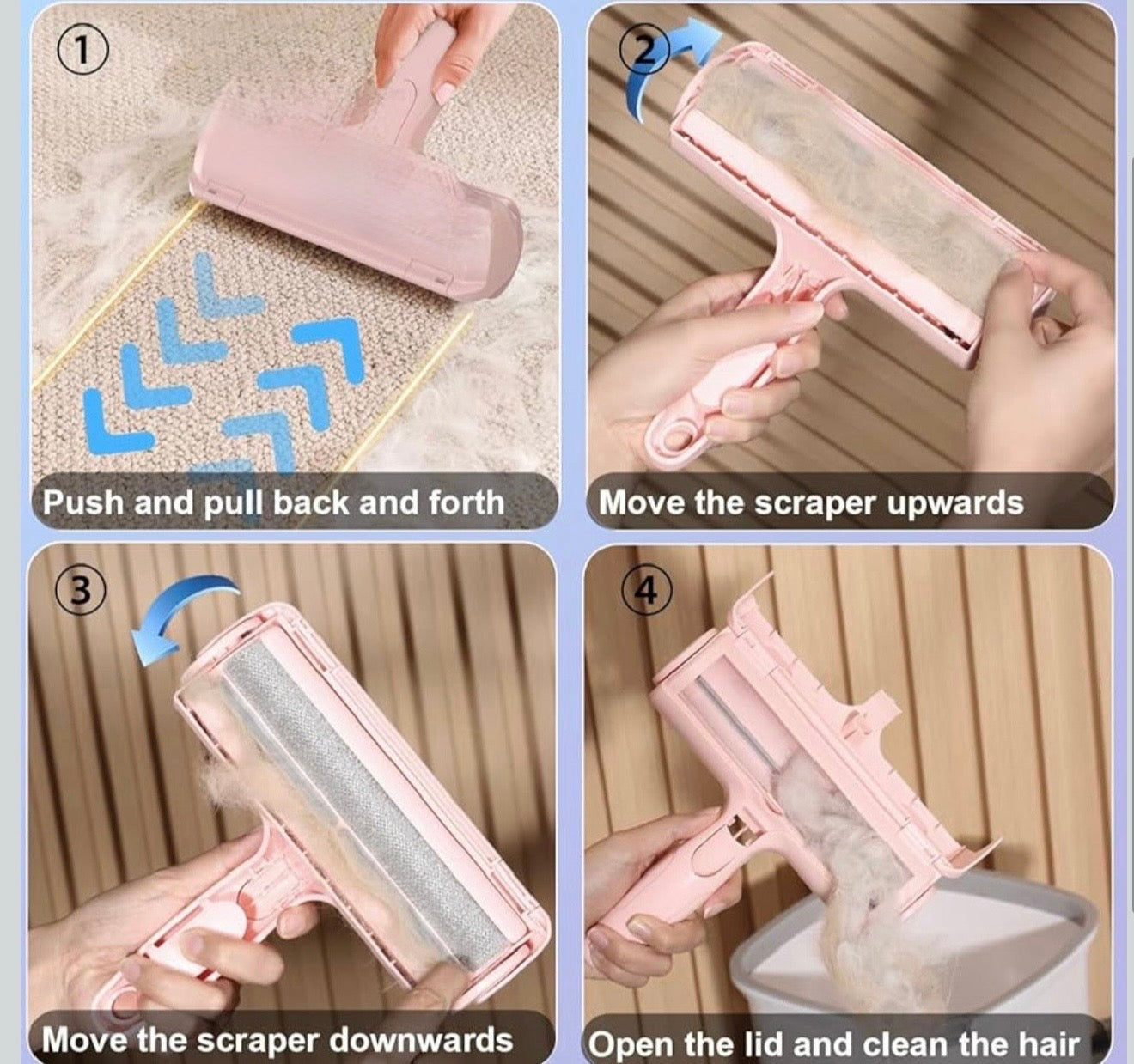 ①
Push and pull back and forth

②
Move the scraper upwards

③
Move the scraper downwards

④
Open the lid and clean the hair